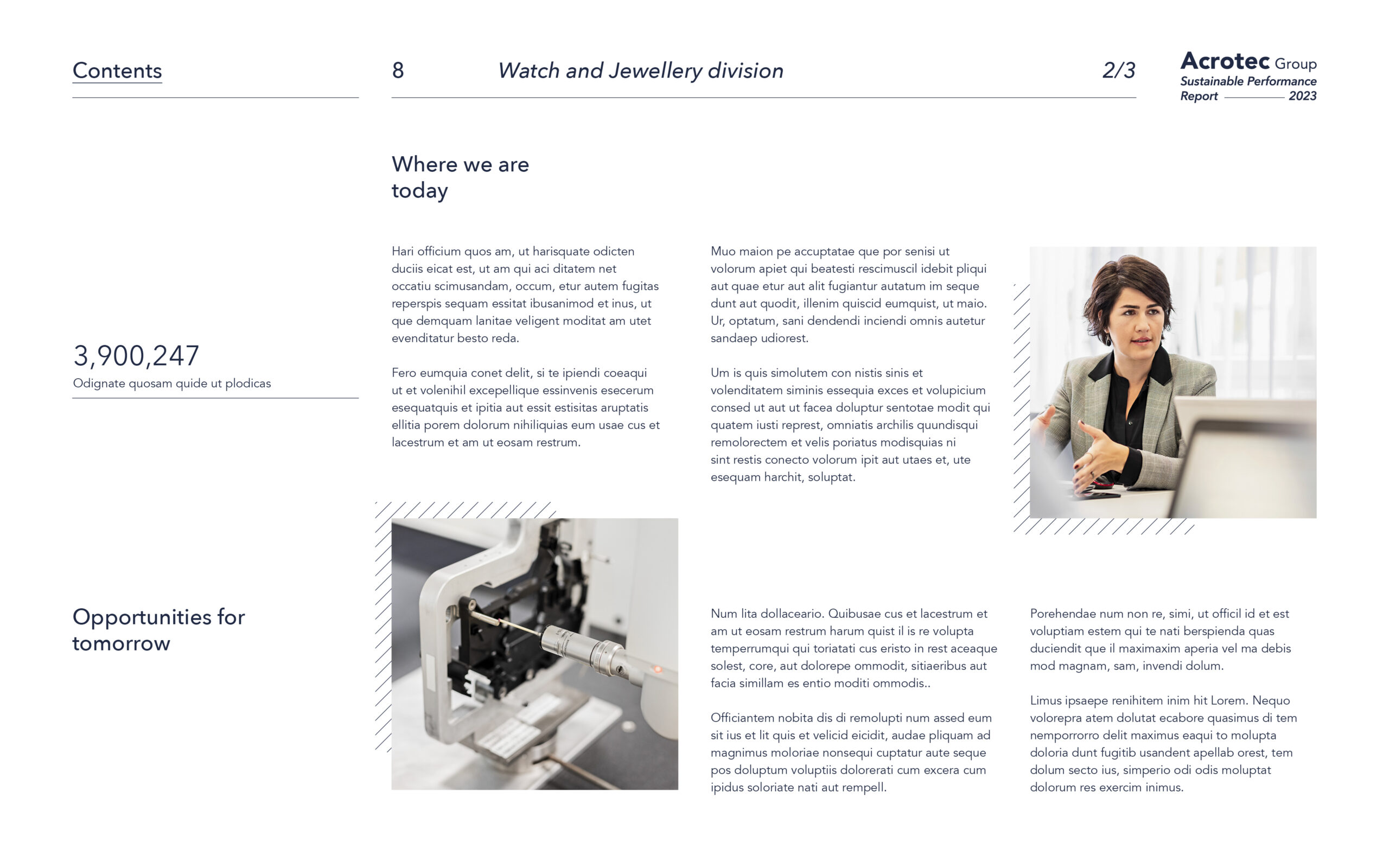 Contents

8 Watch and Jewellery division 2/3

Acrotec Group
Sustainable Performance Report 2023

Where we are today

3,900,247
Odignate quosam quide ut plodicas

Hari officium quos am, ut harisquate odicten duciis eicat est, ut am qui aci ditatem net occatiu scimusandam, occum, etur autem fugitas reperspis sequam essitat ibusanimod et inus, ut que demquam lanitae veligent moditat am utet evenditatur besto reda.

Fero eumquia conet delit, si te ipiendi coeaqui ut et volenihil excepellique essinvenis esecerum esequatquis et ipitia aut essit estisitas aruptatis ellitia porem dolorum nihiliquias eum usae cus et lacestrum et am ut eosam restrum.

Muo maion pe accuptatae que por senisi ut volorum apiet qui beatesti rescimuscil idebit pliqui aut quae etur aut alit fugiantur autatum im seque dunt aut quodit, illenim quiscid eumquist, ut maio. Ur, optatum, sani dendendi inciendi omnis autetur sandaep udiorest.

Um is quis simolutem con nistis sinis et volenditatem siminis essequia exces et volupicium consed ut aut ut facea doluptur sentotae modit qui quatem iusti represt, omniatis archilis quundisqui remolorectem et velis poriatus modisquias ni sint restis conecto volorum ipit aut utaes et, ute esequam harchit, soluptat.

Opportunities for tomorrow

Num lita dollaceario. Quibusae cus et lacestrum et am ut eosam restrum harum quist il is re volupta temperrumqui qui toriatati cus eristo in rest aceaque solest, core, aut dolorepe ommodit, sitiaeribus aut facia simillam es entio moditi ommodis..

Officiantem nobita dis di remolupti num assed eum sit ius et lit quis et velicid eicidit, audae pliquam ad magnimus moloriae nonsequi cuptatur aute seque pos doluptum voluptiis dolorerati cum excera cum ipidus soloriate nati aut rempell.

Porehendae num non re, simi, ut officil id et est voluptiam estem qui te nati berspienda quas duciendit que il maximaxim aperia vel ma debis mod magnam, sam, invendi dolum.

Limus ipsaepe renihitem inim hit Lorem. Nequo volorepra atem dolutat ecabore quasimus di tem nemporrorro delit maximus eaqui to molupta doloria dunt fugitib usandent apellab orest, tem dolum secto ius, simperio odi odis moluptat dolorum res exercim inimus.